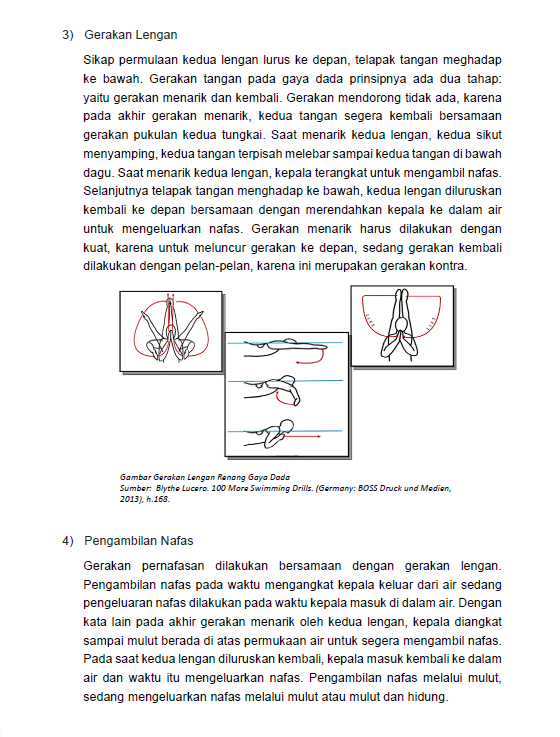 3) Gerakan Lengan

Sikap permulaan kedua lengan lurus ke depan, telapak tangan meghadap ke bawah. Gerakan tangan pada gaya dada prinsipnya ada dua tahap: yaitu gerakan menarik dan kembali. Gerakan mendorong tidak ada, karena pada akhir gerakan menarik, kedua tangan segera kembali bersamaan gerakan pukulan kedua tungkai. Saat menarik kedua lengan, kedua sikut menyamping, kedua tangan terpisah melebar sampai kedua tangan di bawah dagu. Saat menarik kedua lengan, kepala terangkat untuk mengambil nafas. Selanjutnya telapak tangan menghadap ke bawah, kedua lengan diluruskan kembali ke depan bersamaan dengan merendahkan kepala ke dalam air untuk mengeluarkan nafas. Gerakan menarik harus dilakukan dengan kuat, karena untuk meluncur gerakan ke depan, sedang gerakan kembali dilakukan dengan pelan-pelan, karena ini merupakan gerakan kontra.

Gambar Gerakan Lengan Renang Gaya Dada
Sumber: Blythe Lucero. 100 More Swimming Drills. (Germany: BOSS Druck und Medien, 2013), h.168.

4) Pengambilan Nafas

Gerakan pernafasan dilakukan bersamaan dengan gerakan lengan. Pengambilan nafas pada waktu mengangkat kepala keluar dari air sedang pengeluaran nafas dilakukan pada waktu kepala masuk di dalam air. Dengan kata lain pada akhir gerakan menarik oleh kedua lengan, kepala diangkat sampai mulut berada di atas permukaan air untuk segera mengambil nafas. Pada saat kedua lengan diluruskan kembali, kepala masuk kembali ke dalam air dan waktu itu mengeluarkan nafas. Pengambilan nafas melalui mulut, sedang mengeluarkan nafas melalui mulut atau mulut dan hidung.